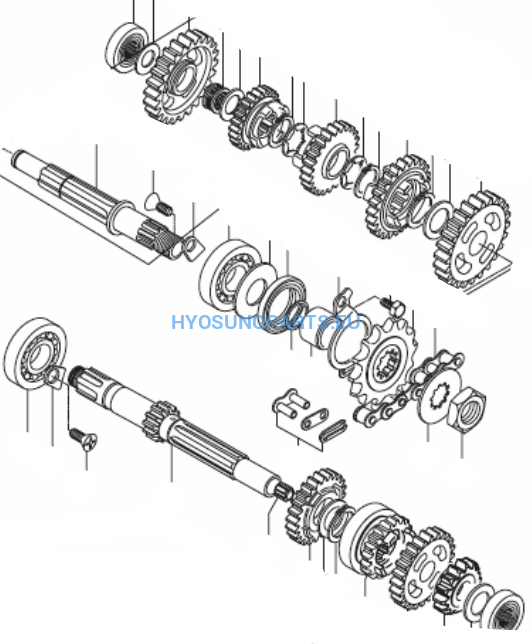 HYOSUNGPARTS.EU